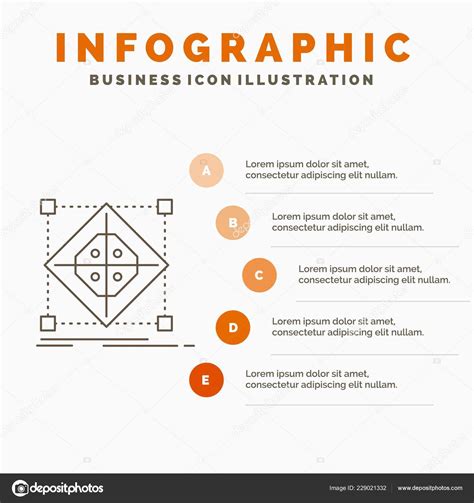 INFOGRAPHIC
BUSINESS ICON ILLUSTRATION

A
Lorem ipsum dolor sit amet, consectetur adipiscing elit nullam.

B
Lorem ipsum dolor sit amet, consectetur adipiscing elit nullam.

C
Lorem ipsum dolor sit amet, consectetur adipiscing elit nullam.

D
Lorem ipsum dolor sit amet, consectetur adipiscing elit nullam.

E
Lorem ipsum dolor sit amet, consectetur adipiscing elit nullam.

depositphotos
Image ID: 229021332
www.depositphotos.com