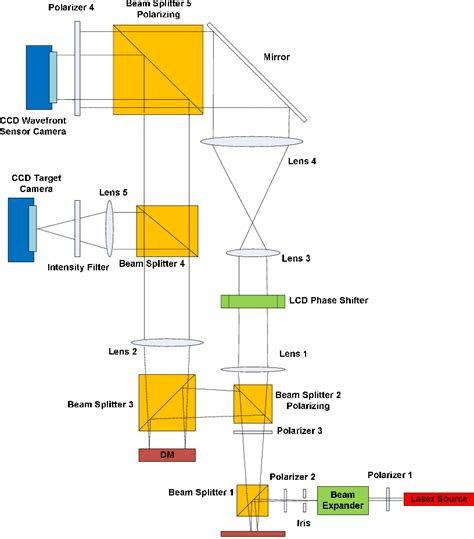 Polarizer 4
Beam Splitter 5 Polarizing
Mirror
CCD Wavefront Sensor Camera
Lens 4
CCD Target Camera
Lens 5
Intensity Filter
Beam Splitter 4
Lens 3
LCD Phase Shifter
Lens 2
Lens 1
Beam Splitter 3
Beam Splitter 2 Polarizing
Polarizer 3
DM
Polarizer 2
Polarizer 1
Beam Splitter 1
Beam Expander
Laser Source
Iris