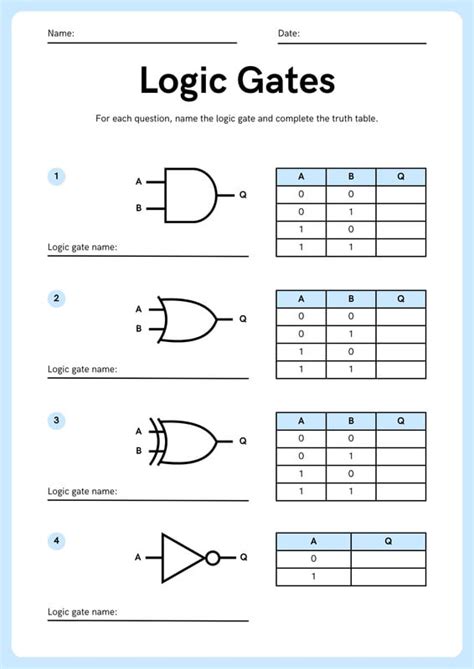 Name: Date:

Logic Gates

For each question, name the logic gate and complete the truth table.

1

A
B
Q

| A | B | Q |
|---|---|---|
| 0 | 0 | |
| 0 | 1 | |
| 1 | 0 | |
| 1 | 1 | |

Logic gate name:

2

A
B
Q

| A | B | Q |
|---|---|---|
| 0 | 0 | |
| 0 | 1 | |
| 1 | 0 | |
| 1 | 1 | |

Logic gate name:

3

A
B
Q

| A | B | Q |
|---|---|---|
| 0 | 0 | |
| 0 | 1 | |
| 1 | 0 | |
| 1 | 1 | |

Logic gate name:

4

A
Q

| A | Q |
|---|---|
| 0 | |
| 1 | |

Logic gate name: