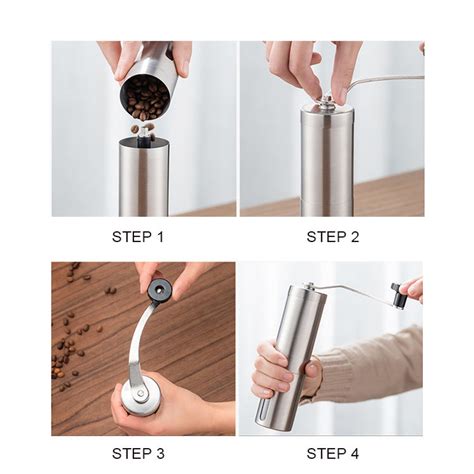 STEP 1

STEP 2

STEP 3

STEP 4