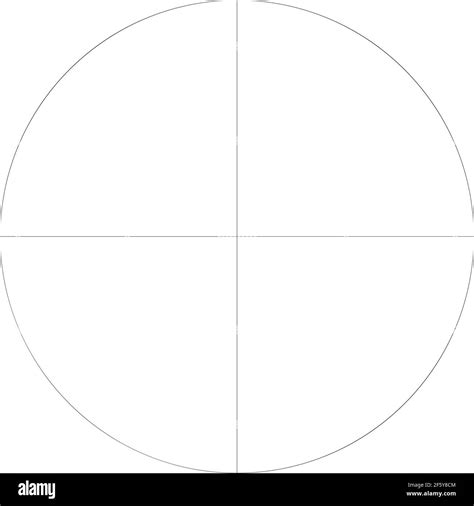 alamy

Image ID: 2F5Y8CM
www.alamy.com