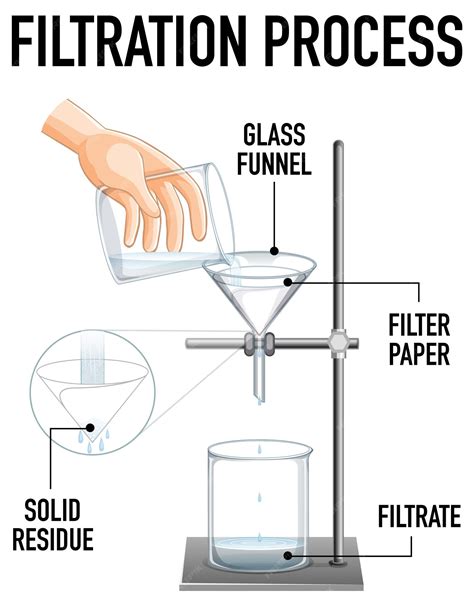 FILTRATION PROCESS

GLASS FUNNEL

FILTER PAPER

SOLID RESIDUE

FILTRATE