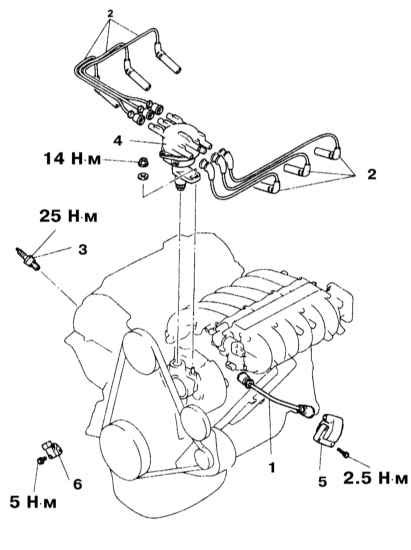 2
4
14 Н·м
2
25 Н·м
3
1
5
2.5 Н·м
6
5 Н·м