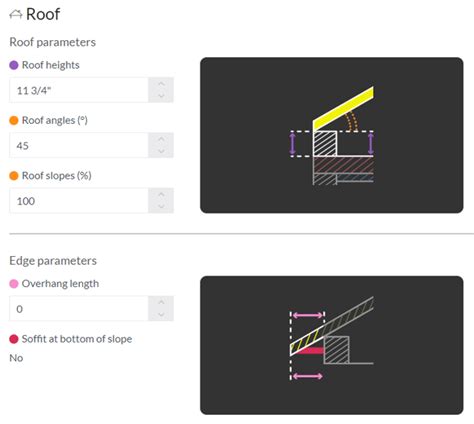 Roof

Roof parameters

Roof heights

11 3/4"

Roof angles (°)

45

Roof slopes (%)

100

Edge parameters

Overhang length

0

Soffit at bottom of slope

No