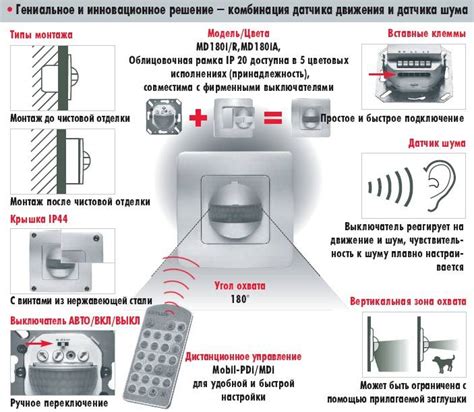 • Гениальное и инновационное решение – комбинация датчика движения и датчика шума

Типы монтажа

Монтаж до чистовой отделки

Монтаж после чистовой отделки

Крышка IP44

С винтами из нержавеющей стали

Выключатель АВТО/ВКЛ/ВЫКЛ

Ручное переключение

Модель/Цвета
MD180I/R,MD180IA,
Облицовочная рамка IP 20 доступна в 5 цветовых исполнениях (принадлежность), совместима с фирменными выключателями

Угол охвата
180°

Дистанционное управление
Mobil-PDI/MDI
для удобной и быстрой настройки

Вставные клеммы

Простое и быстрое подключение

Датчик шума

Выключатель реагирует на движение и шум, чувствительность к шуму плавно настраивается

Вертикальная зона охвата

Может быть ограничена с помощью прилагаемой заглушки