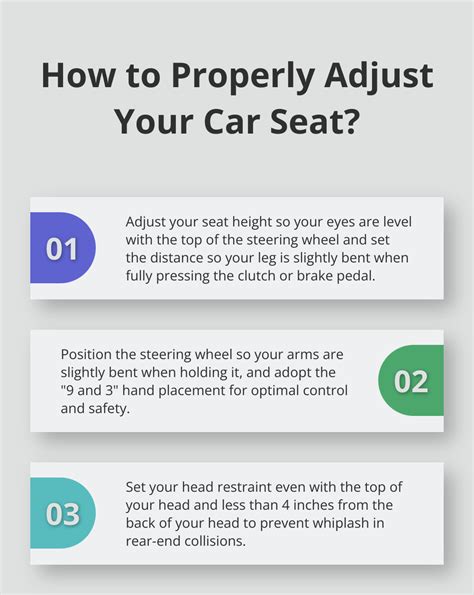 How to Properly Adjust Your Car Seat?

01

Adjust your seat height so your eyes are level with the top of the steering wheel and set the distance so your leg is slightly bent when fully pressing the clutch or brake pedal.

Position the steering wheel so your arms are slightly bent when holding it, and adopt the "9 and 3" hand placement for optimal control and safety.

02

03

Set your head restraint even with the top of your head and less than 4 inches from the back of your head to prevent whiplash in rear-end collisions.