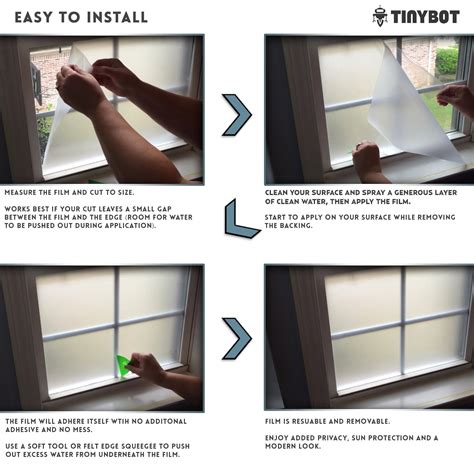 EASY TO INSTALL

TINYBOT

MEASURE THE FILM AND CUT TO SIZE.

WORKS BEST IF YOUR CUT LEAVES A SMALL GAP BETWEEN THE FILM AND THE EDGE (ROOM FOR WATER TO BE PUSHED OUT DURING APPLICATION).

CLEAN YOUR SURFACE AND SPRAY A GENEROUS LAYER OF CLEAN WATER, THEN APPLY THE FILM.

START TO APPLY ON YOUR SURFACE WHILE REMOVING THE BACKING.

THE FILM WILL ADHERE ITSELF WTIH NO ADDITONAL ADHESIVE AND NO MESS.

USE A SOFT TOOL OR FELT EDGE SQUEEGEE TO PUSH OUT EXCESS WATER FROM UNDERNEATH THE FILM.

FILM IS RESUABLE AND REMOVABLE.

ENJOY ADDED PRIVACY, SUN PROTECTION AND A MODERN LOOK.