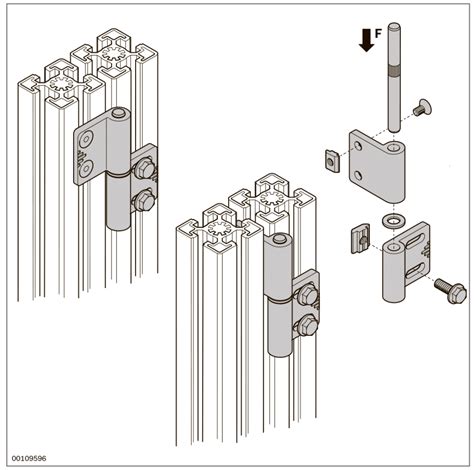 F

00109596