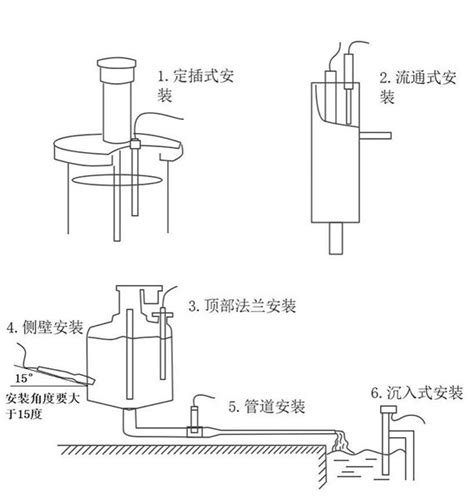 1. 定插式安装

2. 流通式安装

3. 顶部法兰安装

4. 侧壁安装

15°

安装角度要大于15度

5. 管道安装

6. 沉入式安装