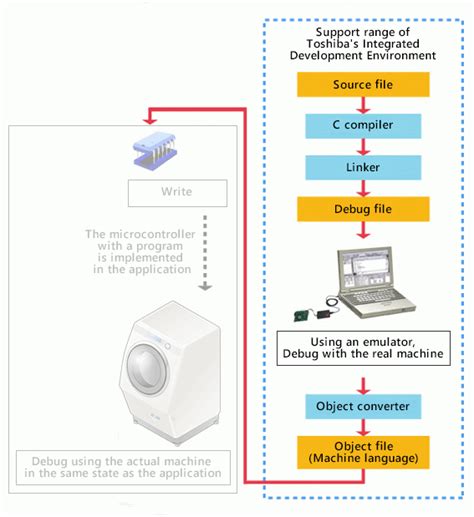 Support range of Toshiba's Integrated Development Environment

Source file

C compiler

Linker

Debug file

Using an emulator, Debug with the real machine

Object converter

Object file (Machine language)

Write

The microcontroller with a program is implemented in the application

Debug using the actual machine in the same state as the application