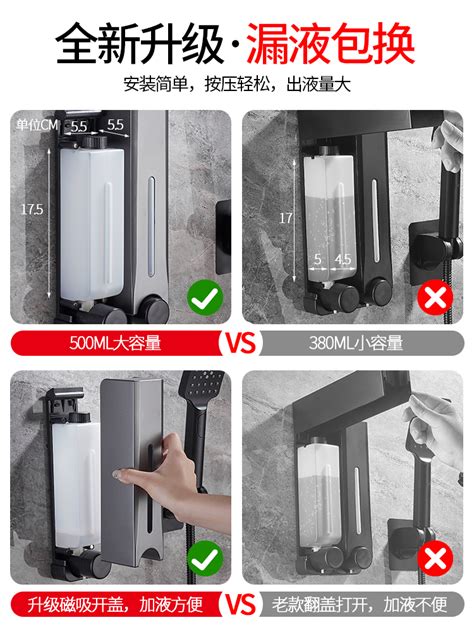 全新升级·漏液包换

安装简单，按压轻松，出液量大

单位CM 5.5 5.5

17.5

17

5 4.5

500ML大容量 VS 380ML小容量

升级磁吸开盖，加液方便 VS 老款翻盖打开，加液不便