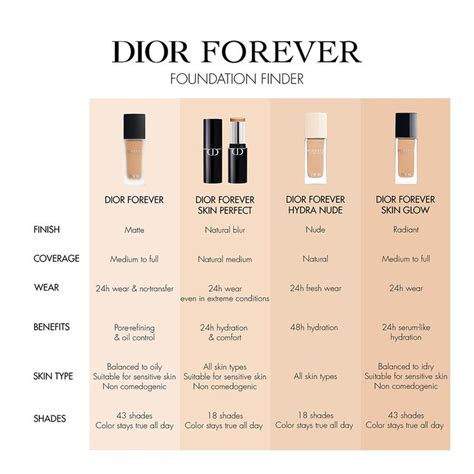 DIOR FOREVER
FOUNDATION FINDER

| | DIOR FOREVER | DIOR FOREVER SKIN PERFECT | DIOR FOREVER HYDRA NUDE | DIOR FOREVER SKIN GLOW |
|---|---|---|---|---|
| FINISH | Matte | Natural blur | Nude | Radiant |
| COVERAGE | Medium to full | Natural medium | Natural | Medium to full |
| WEAR | 24h wear & no-transfer | 24h wear even in extreme conditions | 24h fresh wear | 24h wear |
| BENEFITS | Pore-refining & oil control | 24h hydration & comfort | 48h hydration | 24h serum-like hydration |
| SKIN TYPE | Balanced to oily Suitable for sensitive skin Non comedogenic | All skin types Suitable for sensitive skin Non comedogenic | All skin types | Balanced to idry Suitable for sensitive skin Non comedogenic |
| SHADES | 43 shades Color stays true all day | 18 shades Color stays true all day | 18 shades Color stays true all day | 43 shades Color stays true all day |