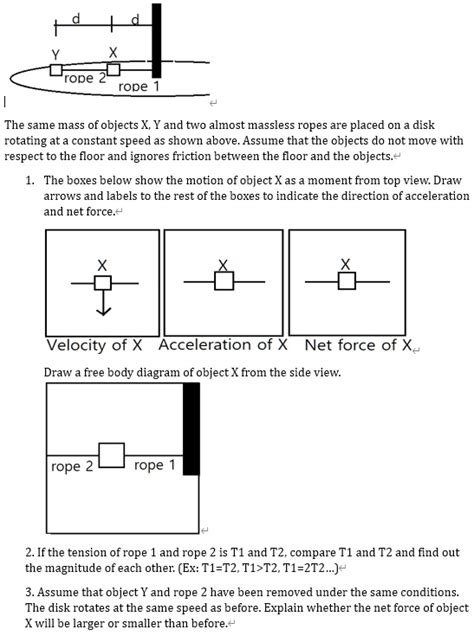 d
d
Y
X
rope 2
rope 1

The same mass of objects X, Y and two almost massless ropes are placed on a disk rotating at a constant speed as shown above. Assume that the objects do not move with respect to the floor and ignores friction between the floor and the objects.

1. The boxes below show the motion of object X as a moment from top view. Draw arrows and labels to the rest of the boxes to indicate the direction of acceleration and net force.

X
X
X
Velocity of X Acceleration of X Net force of X

Draw a free body diagram of object X from the side view.

rope 2
rope 1

2. If the tension of rope 1 and rope 2 is T1 and T2, compare T1 and T2 and find out the magnitude of each other. (Ex: T1=T2, T1>T2, T1=2T2...)

3. Assume that object Y and rope 2 have been removed under the same conditions. The disk rotates at the same speed as before. Explain whether the net force of object X will be larger or smaller than before.