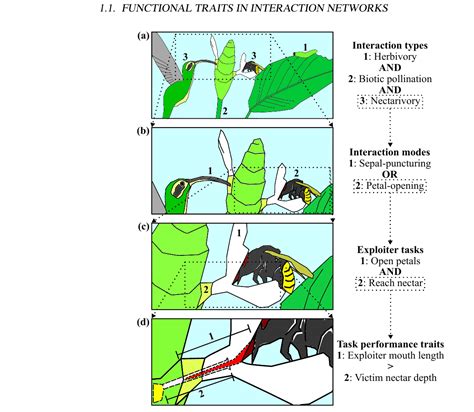 1.1. FUNCTIONAL TRAITS IN INTERACTION NETWORKS

(a)
3
3
1
2

Interaction types
1: Herbivory
AND
2: Biotic pollination
AND
3: Nectarivory

(b)
1
2

Interaction modes
1: Sepal-puncturing
OR
2: Petal-opening

(c)
1
2

Exploiter tasks
1: Open petals
AND
2: Reach nectar

(d)
1
2

Task performance traits
1: Exploiter mouth length
>
2: Victim nectar depth