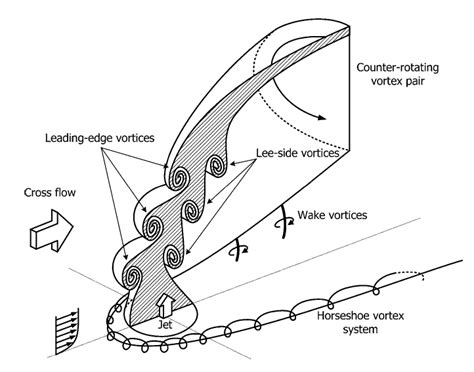 Counter-rotating vortex pair

Leading-edge vortices

Lee-side vortices

Cross flow

Wake vortices

Jet

Horseshoe vortex system