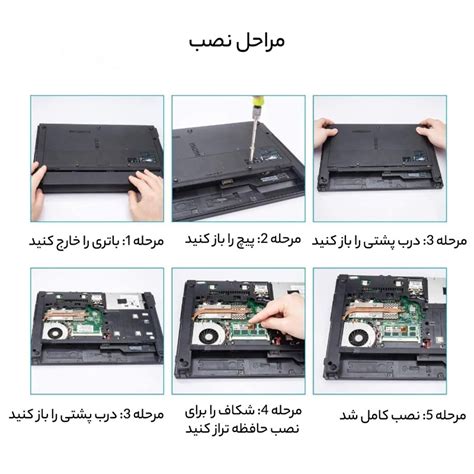 مراحل نصب

مرحله 1: باتری را خارج کنید

مرحله 2: پیچ را باز کنید

مرحله 3: درب پشتی را باز کنید

مرحله 3: درب پشتی را باز کنید

مرحله 4: شکاف را برای نصب حافظه تراز کنید

مرحله 5: نصب کامل شد