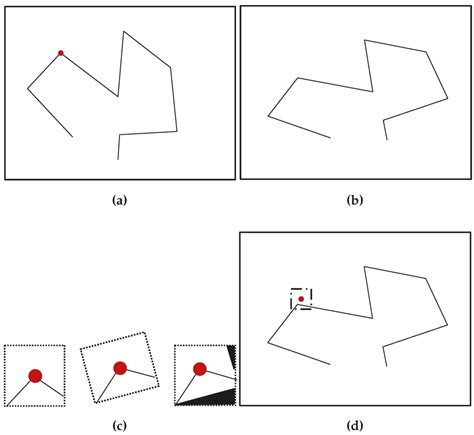 (a)

(b)

(c)

(d)