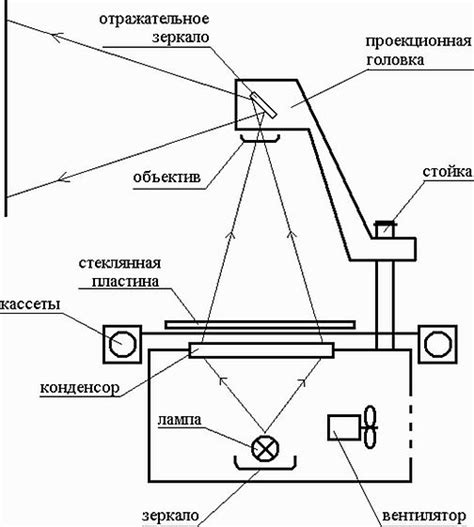 отражательное зеркало

проекционная головка

объектив

стойка

стеклянная пластина

кассеты

конденсор

лампа

зеркало

вентилятор