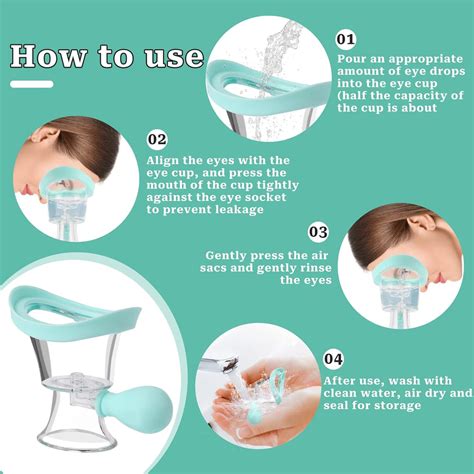 How to use

01
Pour an appropriate amount of eye drops into the eye cup (half the capacity of the cup is about

02
Align the eyes with the eye cup, and press the mouth of the cup tightly against the eye socket to prevent leakage

03
Gently press the air sacs and gently rinse the eyes

04
After use, wash with clean water, air dry and seal for storage