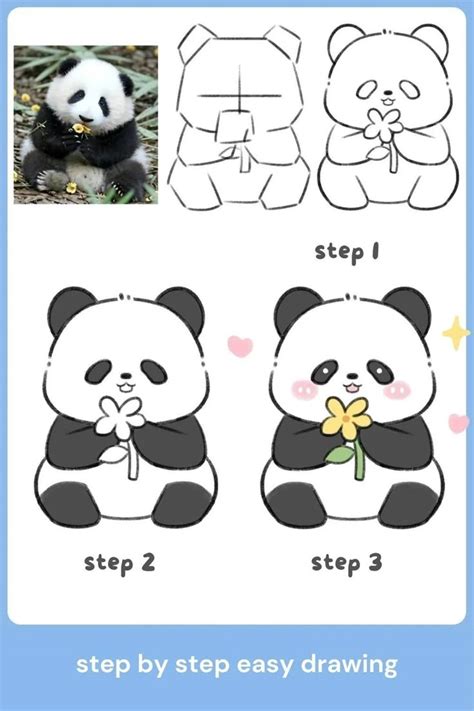 step 1

step 2

step 3

step by step easy drawing