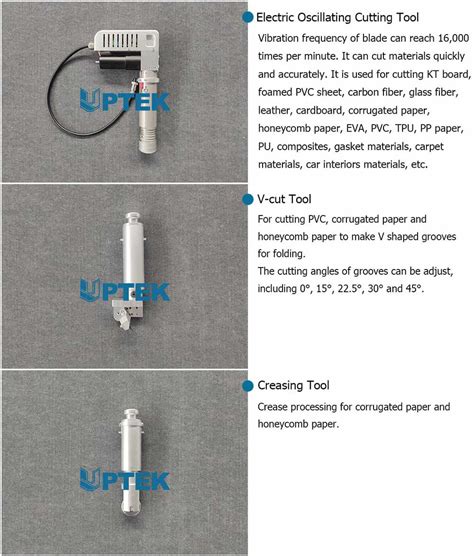 UPTEK

Electric Oscillating Cutting Tool

Vibration frequency of blade can reach 16,000 times per minute. It can cut materials quickly and accurately. It is used for cutting KT board, foamed PVC sheet, carbon fiber, glass fiber, leather, cardboard, corrugated paper, honeycomb paper, EVA, PVC, TPU, PP paper, PU, composites, gasket materials, carpet materials, car interiors materials, etc.

UPTEK

V-cut Tool

For cutting PVC, corrugated paper and honeycomb paper to make V shaped grooves for folding.
The cutting angles of grooves can be adjust, including 0°, 15°, 22.5°, 30° and 45°.

UPTEK

Creasing Tool

Crease processing for corrugated paper and honeycomb paper.