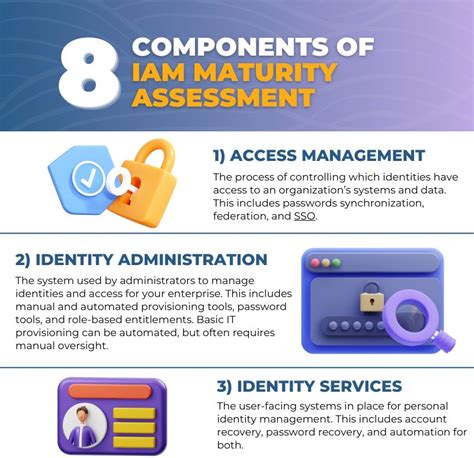 8 COMPONENTS OF IAM MATURITY ASSESSMENT

1) ACCESS MANAGEMENT

The process of controlling which identities have access to an organization's systems and data. This includes passwords synchronization, federation, and SSO.

2) IDENTITY ADMINISTRATION

The system used by administrators to manage identities and access for your enterprise. This includes manual and automated provisioning tools, password tools, and role-based entitlements. Basic IT provisioning can be automated, but often requires manual oversight.

3) IDENTITY SERVICES

The user-facing systems in place for personal identity management. This includes account recovery, password recovery, and automation for both.