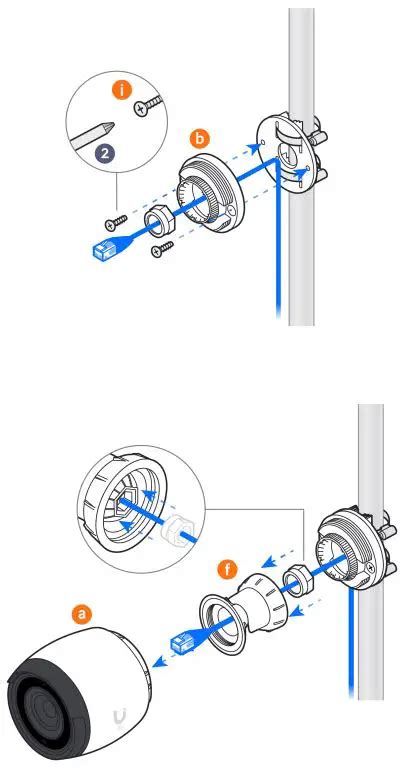 i
2
b
f
a