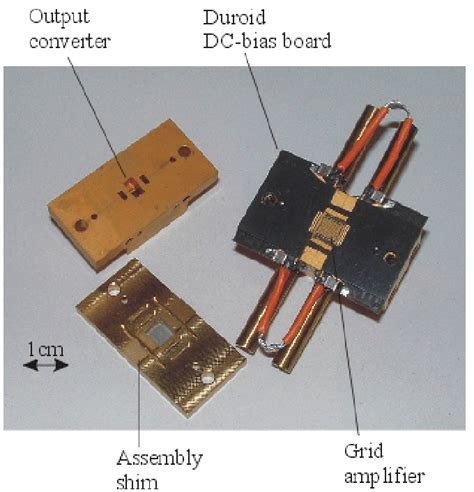 Output converter

Duroid DC-bias board

1 cm

Assembly shim

Grid amplifier