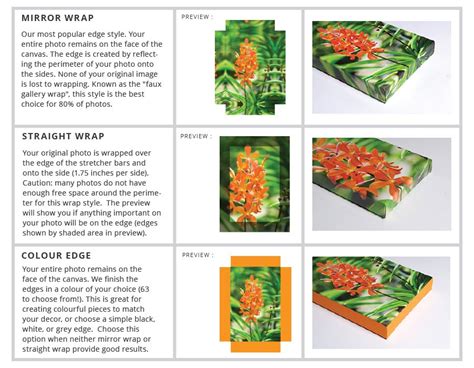 MIRROR WRAP

Our most popular edge style. Your entire photo remains on the face of the canvas. The edge is created by reflecting the perimeter of your photo onto the sides. None of your original image is lost to wrapping. Known as the "faux gallery wrap", this style is the best choice for 80% of photos.

PREVIEW :

STRAIGHT WRAP

Your original photo is wrapped over the edge of the stretcher bars and onto the side (1.75 inches per side). Caution: many photos do not have enough free space around the perimeter for this wrap style. The preview will show you if anything important on your photo will be on the edge (edges shown by shaded area in preview).

PREVIEW :

COLOUR EDGE

Your entire photo remains on the face of the canvas. We finish the edges in a colour of your choice (63 to choose from!). This is great for creating colourful pieces to match your decor, or choose a simple black, white, or grey edge. Choose this option when neither mirror wrap or straight wrap provide good results.

PREVIEW :