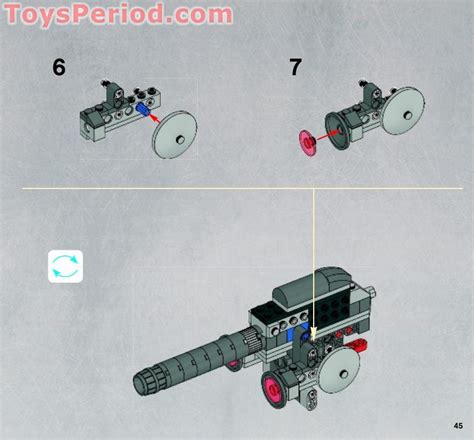 ToysPeriod.com

6

7

45