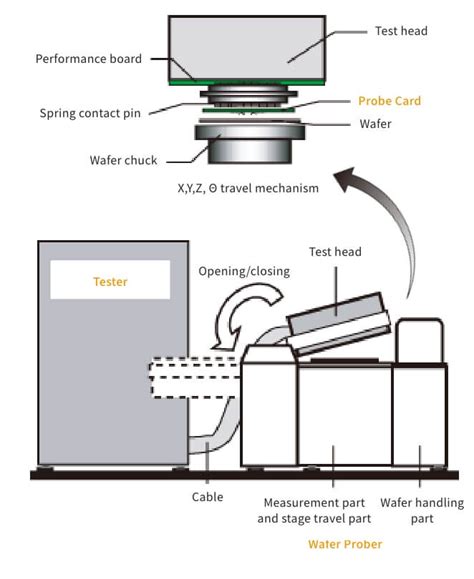 Test head
Performance board
Probe Card
Spring contact pin
Wafer
Wafer chuck
X,Y,Z, Θ travel mechanism

Test head
Opening/closing
Tester
Cable
Measurement part and stage travel part
Wafer handling part
Water Prober