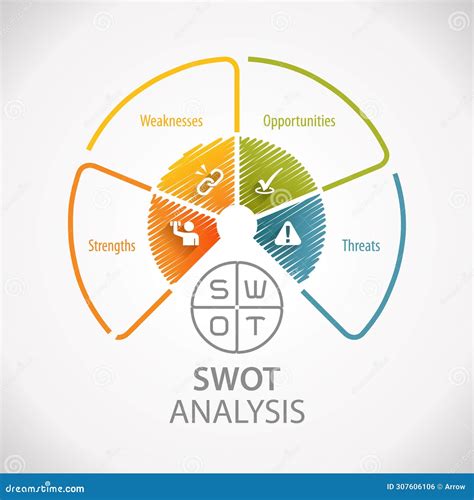 Weaknesses

Opportunities

Strengths

Threats

S W
O T

SWOT
ANALYSIS

dreamstime.com

ID 307606106 © Arrow