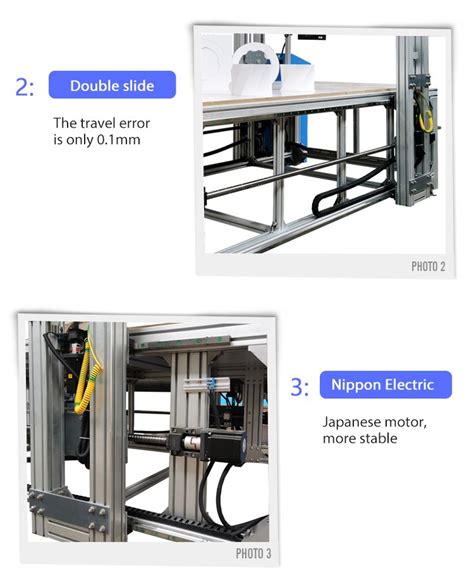 2: Double slide

The travel error is only 0.1mm

PHOTO 2

PHOTO 3

3: Nippon Electric

Japanese motor, more stable