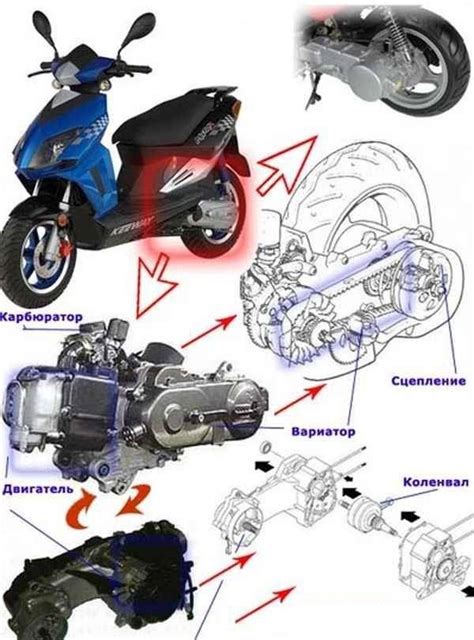 KEEWAY

Карбюратор

Сцепление

Вариатор

Двигатель

Коленвал