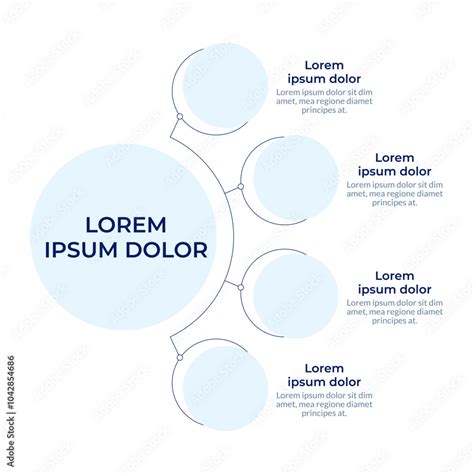 LOREM IPSUM DOLOR

Lorem ipsum dolor
Lorem ipsum dolor sit dim amet, mea regione diamet principes at.

Lorem ipsum dolor
Lorem ipsum dolor sit dim amet, mea regione diamet principes at.

Lorem ipsum dolor
Lorem ipsum dolor sit dim amet, mea regione diamet principes at.

Lorem ipsum dolor
Lorem ipsum dolor sit dim amet, mea regione diamet principes at.

Adobe Stock | #1042854686