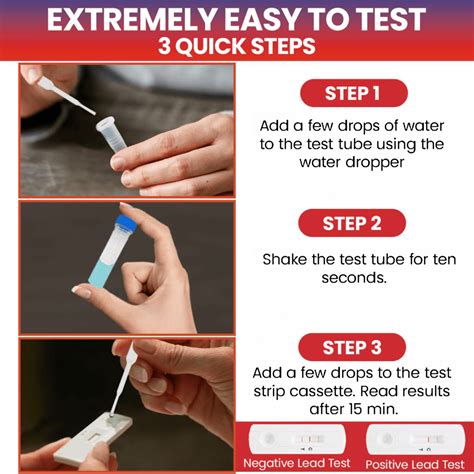 EXTREMELY EASY TO TEST
3 QUICK STEPS

STEP 1

Add a few drops of water to the test tube using the water dropper

STEP 2

Shake the test tube for ten seconds.

STEP 3

Add a few drops to the test strip cassette. Read results after 15 min.

Negative Lead Test

Positive Lead Test