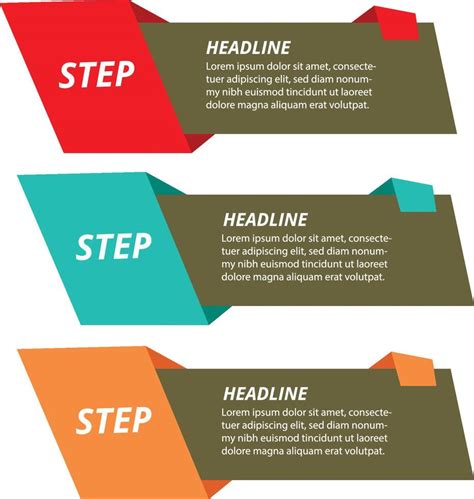 STEP

HEADLINE

Lorem ipsum dolor sit amet, consectetuer adipiscing elit, sed diam nonummy nibh euismod tincidunt ut laoreet dolore magna aliquam erat volutpat.

STEP

HEADLINE

Lorem ipsum dolor sit amet, consectetuer adipiscing elit, sed diam nonummy nibh euismod tincidunt ut laoreet dolore magna aliquam erat volutpat.

STEP

HEADLINE

Lorem ipsum dolor sit amet, consectetuer adipiscing elit, sed diam nonummy nibh euismod tincidunt ut laoreet dolore magna aliquam erat volutpat.