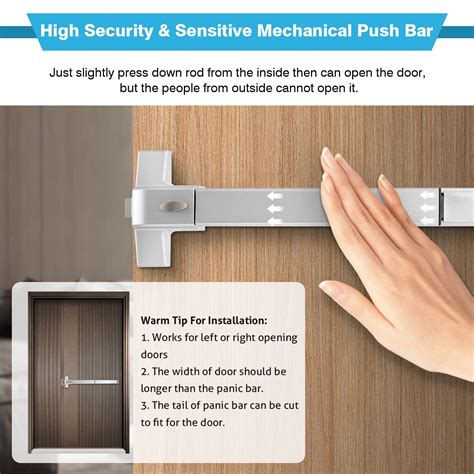 High Security & Sensitive Mechanical Push Bar

Just slightly press down rod from the inside then can open the door, but the people from outside cannot open it.

Warm Tip For Installation:
1. Works for left or right opening doors
2. The width of door should be longer than the panic bar.
3. The tail of panic bar can be cut to fit for the door.