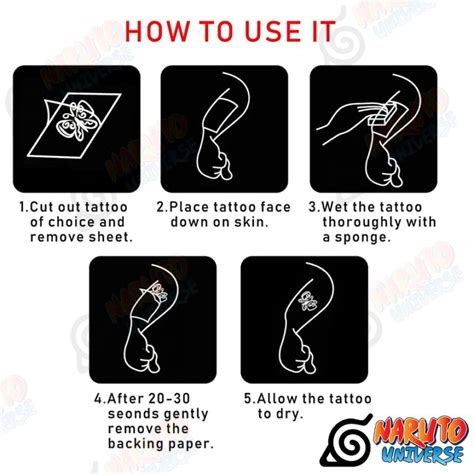 HOW TO USE IT

1.Cut out tattoo of choice and remove sheet.

2.Place tattoo face down on skin.

3.Wet the tattoo thoroughly with a sponge.

4.After 20-30 seonds gently remove the backing paper.

5.Allow the tattoo to dry.

NARUTO UNIVERSE