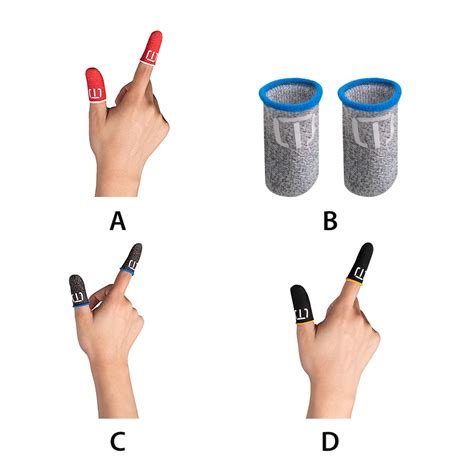 A

B

C

D