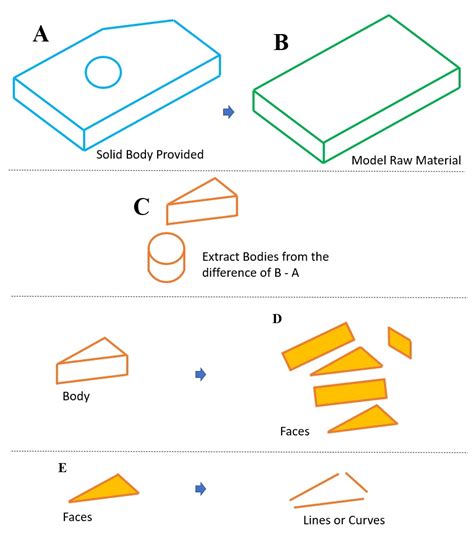 A

Solid Body Provided

B

Model Raw Material

C

Extract Bodies from the difference of B - A

Body

D

Faces

E

Faces

Lines or Curves