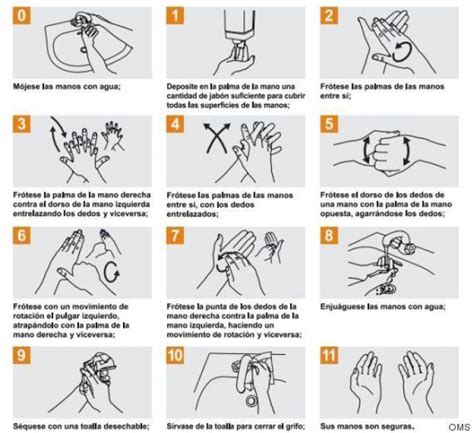 0

Mójese las manos con agua;

1

Deposite en la palma de la mano una cantidad de jabón suficiente para cubrir todas las superficies de las manos;

2

Frótese las palmas de las manos entre sí;

3

Frótese la palma de la mano derecha contra el dorso de la mano izquierda entrelazando los dedos y viceversa;

4

Frótese las palmas de las manos entre sí, con los dedos entrelazados;

5

Frótese el dorso de los dedos de una mano con la palma de la mano opuesta, agarrándose los dedos;

6

Frótese con un movimiento de rotación el pulgar izquierdo, atrapándolo con la palma de la mano derecha y viceversa;

7

Frótese la punta de los dedos de la mano derecha contra la palma de la mano izquierda, haciendo un movimiento de rotación y viceversa;

8

Enjuáguese las manos con agua;

9

Séquese con una toalla desechable;

10

Sírvase de la toalla para cerrar el grifo;

11

Sus manos son seguras.

OMS