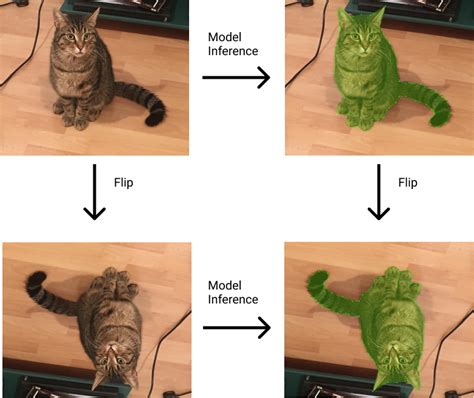 Model Inference

Flip

Flip

Model Inference