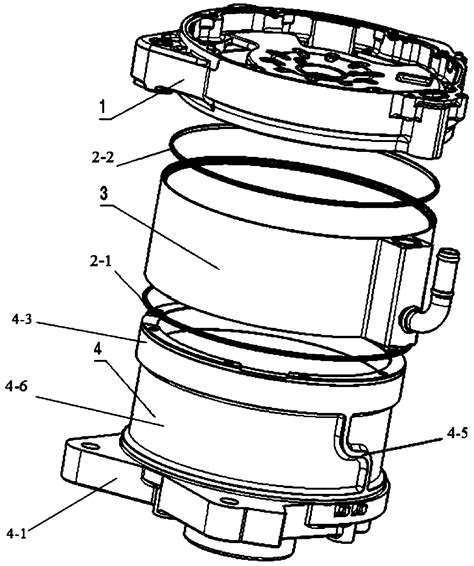 1
2-2
3
2-1
4-3
4
4-6
4-5
4-1