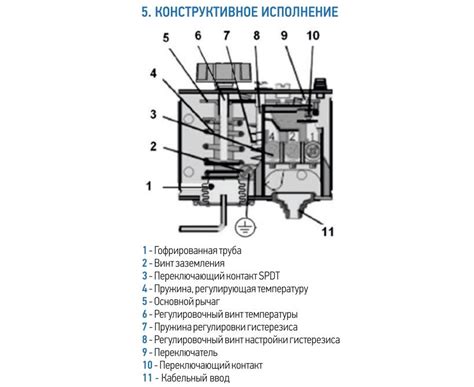 5. КОНСТРУКТИВНОЕ ИСПОЛНЕНИЕ

5 6 7 8 9 10

4

3

2

1

4 2 1

11

1 - Гофрированная труба
2 - Винт заземления
3 - Переключающий контакт SPDT
4 - Пружина, регулирующая температуру
5 - Основной рычаг
6 - Регулировочный винт температуры
7 - Пружина регулировки гистерезиса
8 - Регулировочный винт настройки гистерезиса
9 - Переключатель
10 - Переключающий контакт
11 - Кабельный ввод