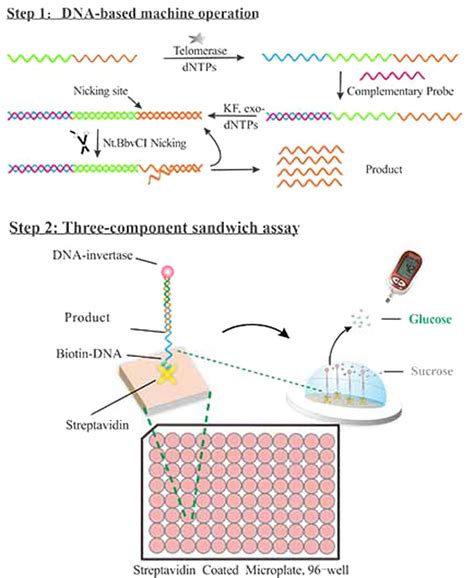 Step 1: DNA-based machine operation

Telomerase
dNTPs

Complementary Probe

Nicking site

KF, exo-
dNTPs

Nt.BbvCI Nicking

Product

Step 2: Three-component sandwich assay

DNA-invertase

Product

Biotin-DNA

Streptavidin

Glucose

Sucrose

Streptavidin Coated Microplate, 96-well