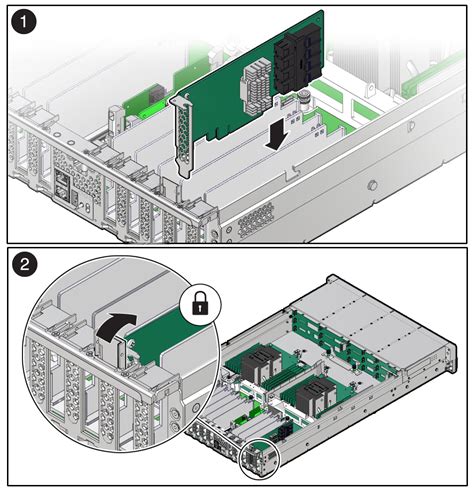 1

2