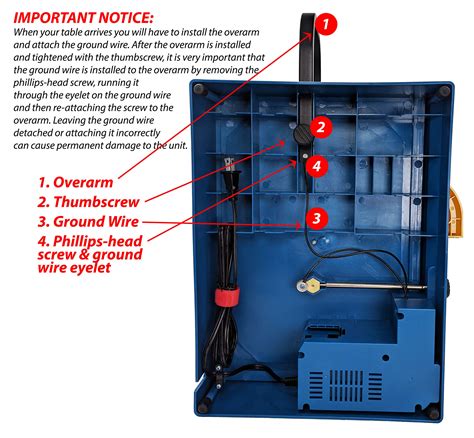 IMPORTANT NOTICE:
When your table arrives you will have to install the overarm and attach the ground wire. After the overarm is installed and tightened with the thumbscrew, it is very important that the ground wire is installed to the overarm by removing the phillips-head screw, running it through the eyelet on the ground wire and then re-attaching the screw to the overarm. Leaving the ground wire detached or attaching it incorrectly can cause permanent damage to the unit.

1. Overarm
2. Thumbscrew
3. Ground Wire
4. Phillips-head screw & ground wire eyelet

1
2
4
3