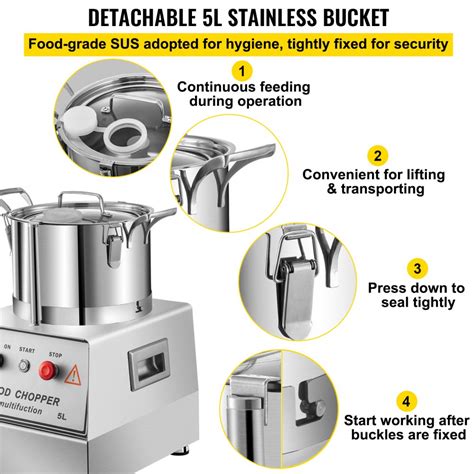 DETACHABLE 5L STAINLESS BUCKET

Food-grade SUS adopted for hygiene, tightly fixed for security

1
Continuous feeding during operation

2
Convenient for lifting & transporting

3
Press down to seal tightly

4
Start working after buckles are fixed

ON START STOP

OD CHOPPER
multifuction
5L