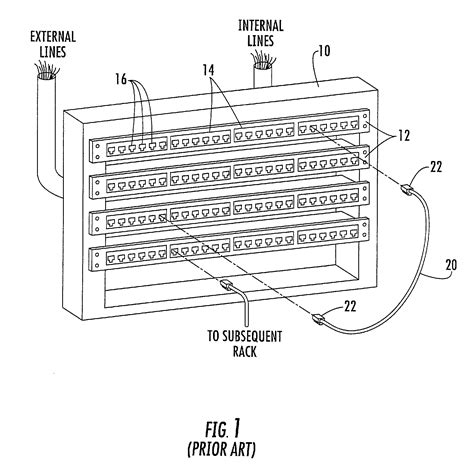 EXTERNAL LINES

INTERNAL LINES

10

16

14

12

22

20

22

TO SUBSEQUENT RACK

FIG. 1
(PRIOR ART)